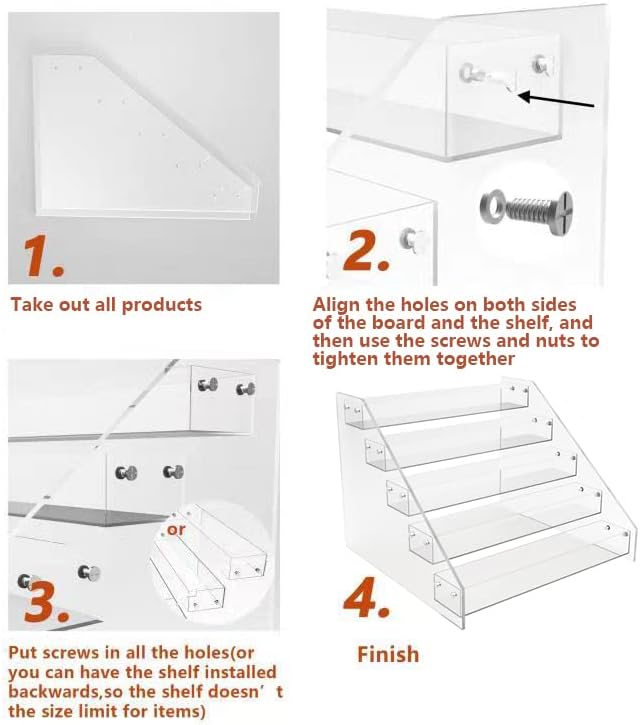 1.

Take out all products

2.

Align the holes on both sides of the board and the shelf, and then use the screws and nuts to tighten them together

or

3.

Put screws in all the holes(or you can have the shelf installed backwards,so the shelf doesn’t the size limit for items)

4.

Finish