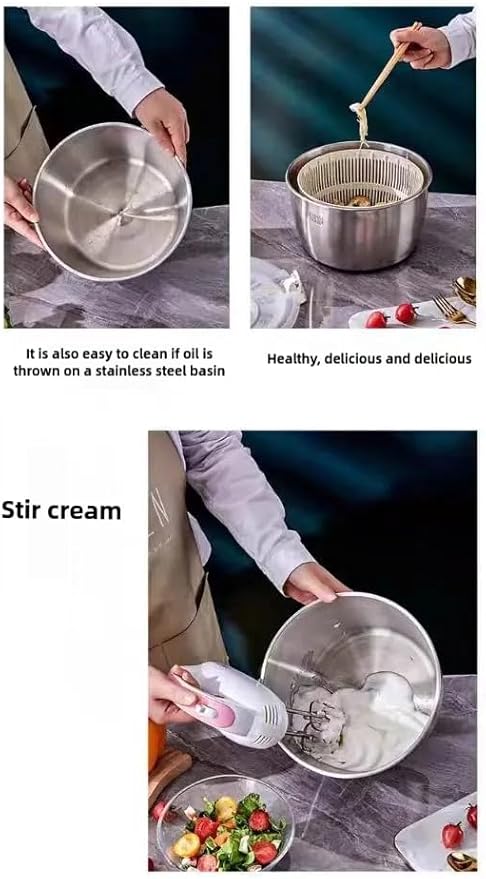 It is also easy to clean if oil is thrown on a stainless steel basin

Healthy, delicious and delicious

Stir cream