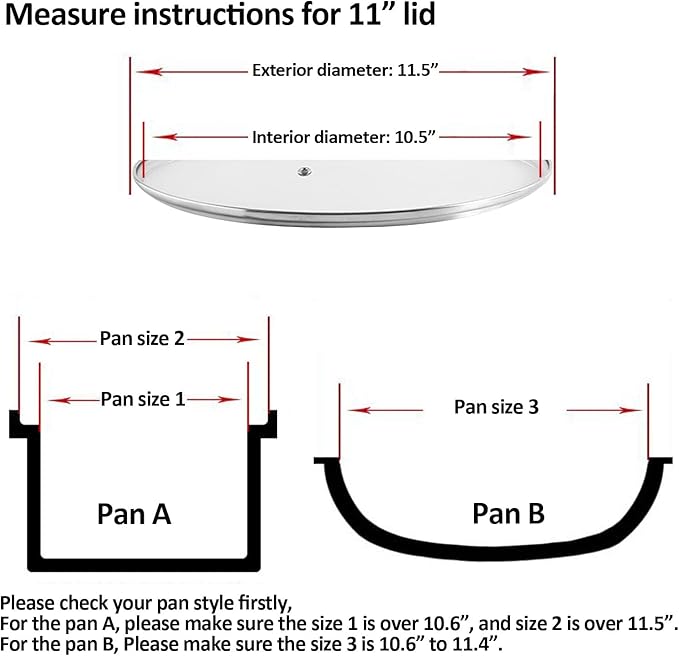 Measure instructions for 11” lid

Exterior diameter: 11.5”

Interior diameter: 10.5”

Pan size 2

Pan size 1

Pan A

Pan size 3

Pan B

Please check your pan style firstly,
For the pan A, please make sure the size 1 is over 10.6”, and size 2 is over 11.5”.
For the pan B, Please make sure the size 3 is 10.6” to 11.4”.