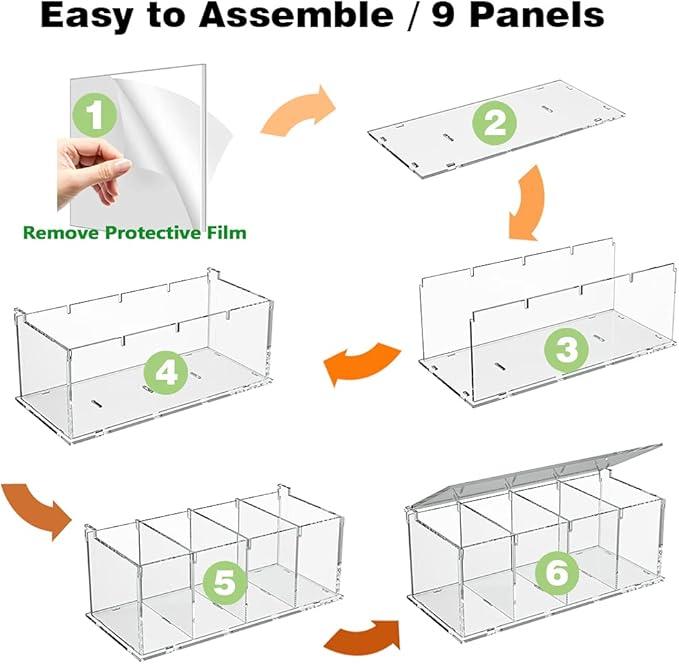 Easy to Assemble / 9 Panels

1

Remove Protective Film

2

3

4

5

6