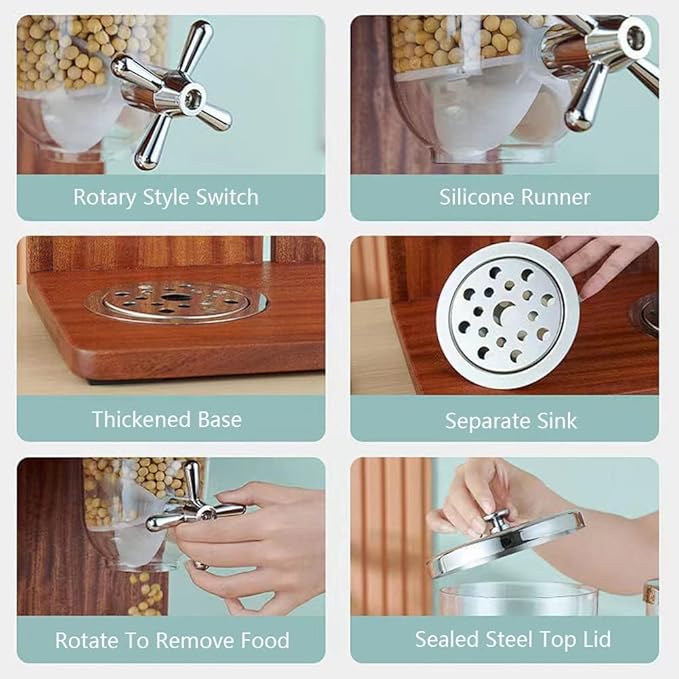 Rotary Style Switch

Silicone Runner

Thickened Base

Separate Sink

Rotate To Remove Food

Sealed Steel Top Lid