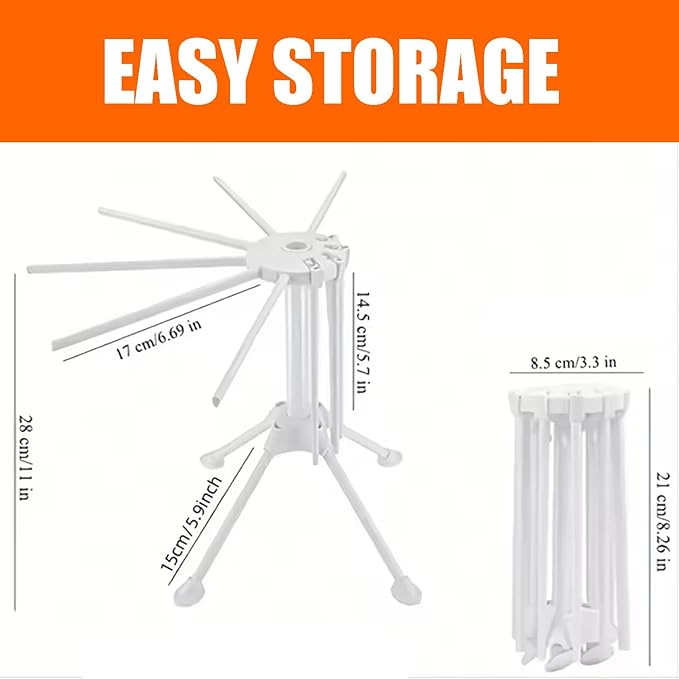 EASY STORAGE

17 cm/6.69 in

14.5 cm/5.7 in

28 cm/11 in

15cm/5.9inch

8.5 cm/3.3 in

21 cm/8.26 in