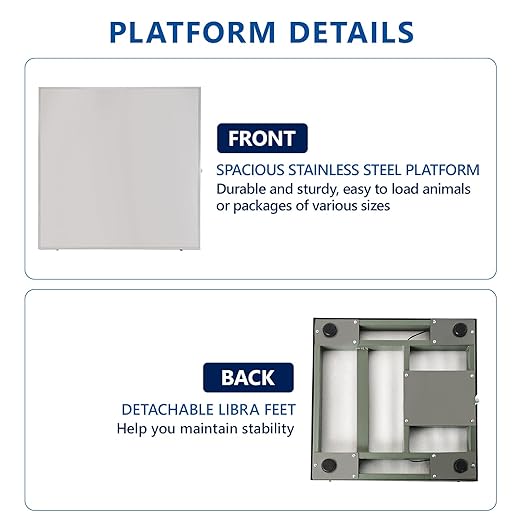 PLATFORM DETAILS

FRONT

SPACIOUS STAINLESS STEEL PLATFORM
Durable and sturdy, easy to load animals or packages of various sizes

BACK

DETACHABLE LIBRA FEET
Help you maintain stability