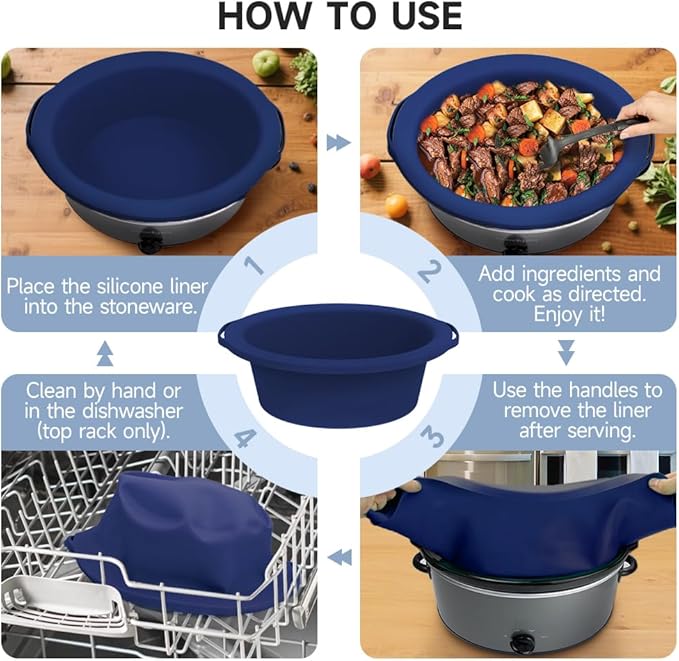 HOW TO USE

1

Place the silicone liner into the stoneware.

2

Add ingredients and cook as directed. Enjoy it!

3

Use the handles to remove the liner after serving.

4

Clean by hand or in the dishwasher (top rack only).