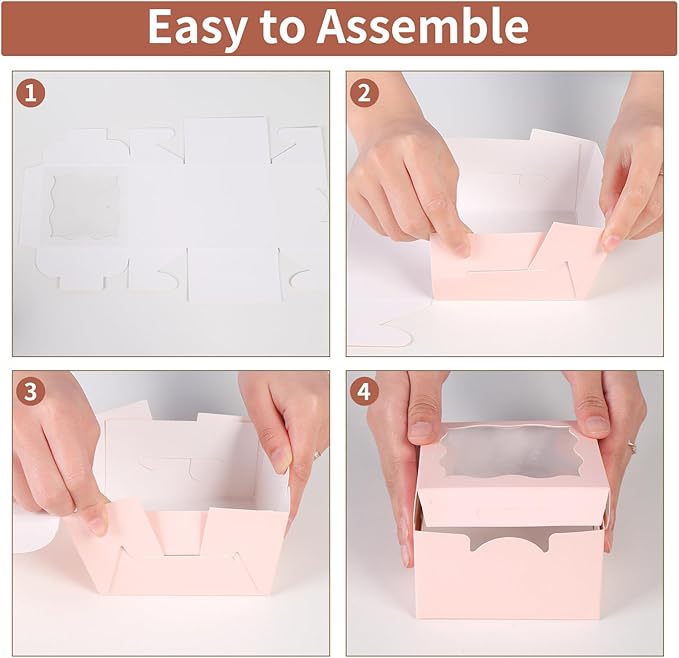 Easy to Assemble

1

2

3

4