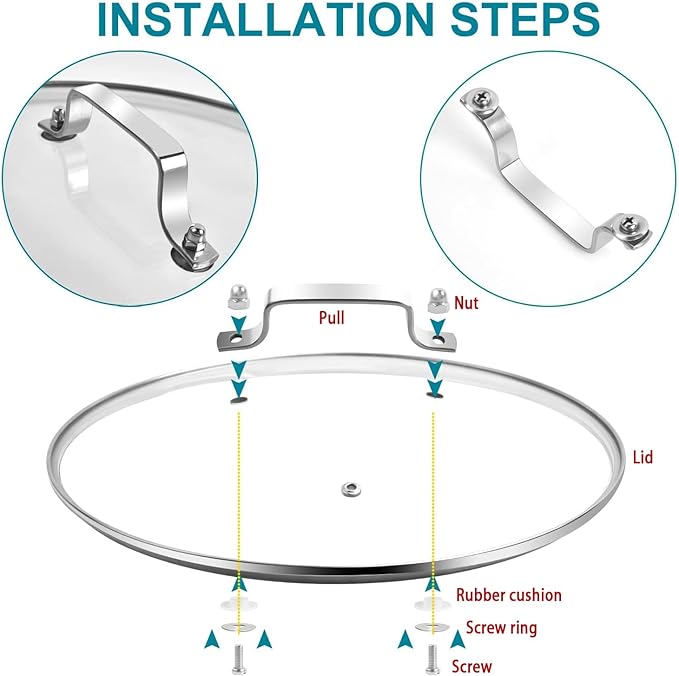 INSTALLATION STEPS

Pull

Nut

Lid

Rubber cushion

Screw ring

Screw