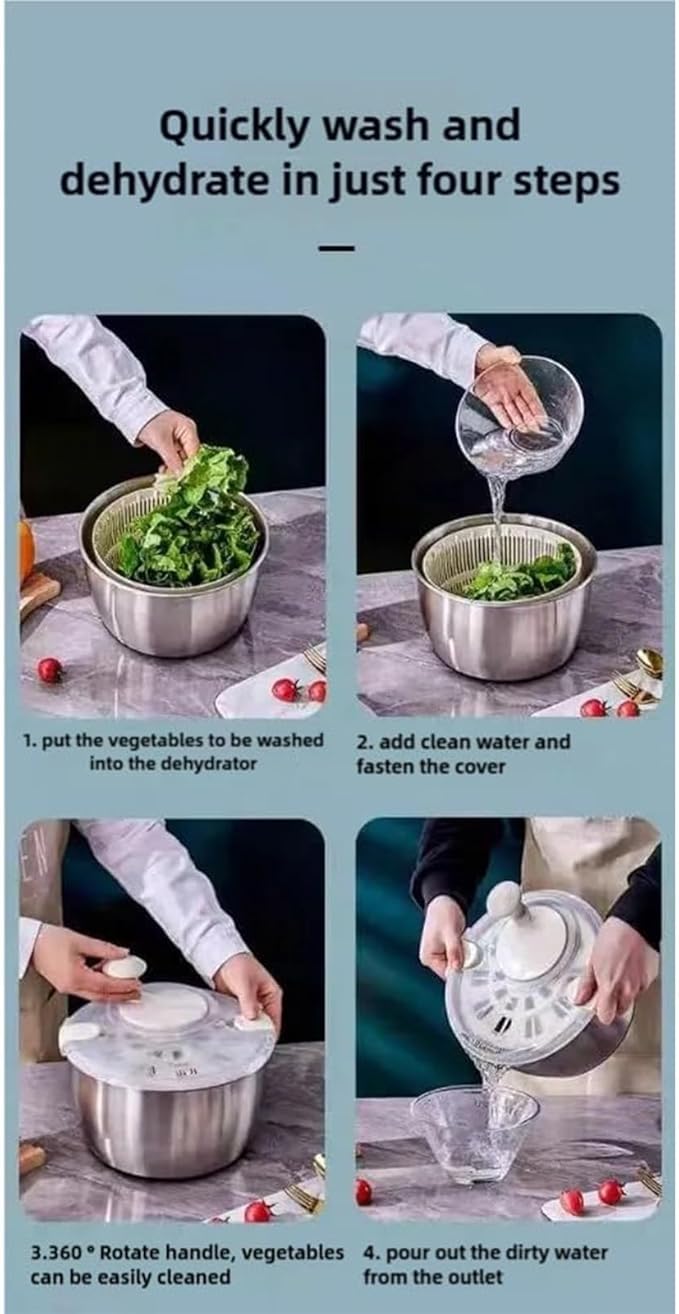 Quickly wash and dehydrate in just four steps

1. put the vegetables to be washed into the dehydrator

2. add clean water and fasten the cover

3.360 ° Rotate handle, vegetables can be easily cleaned

4. pour out the dirty water from the outlet