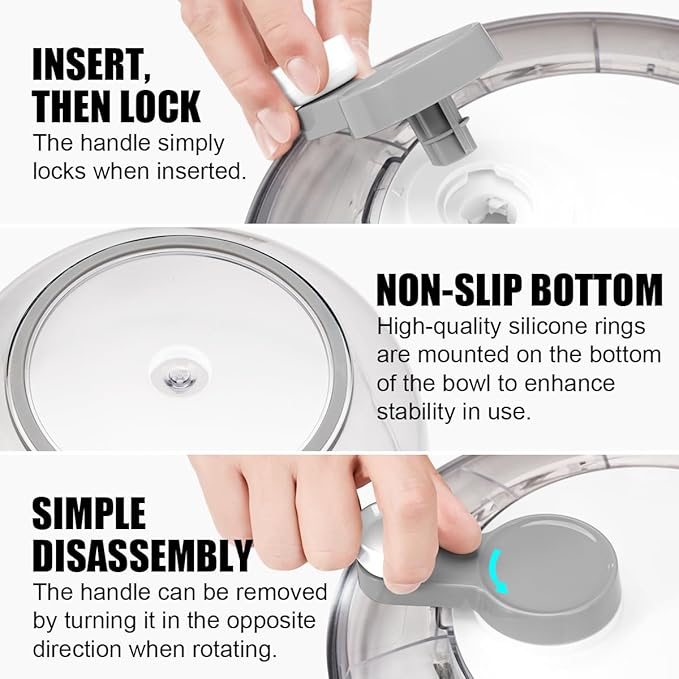 INSERT, THEN LOCK
The handle simply locks when inserted.

NON-SLIP BOTTOM
High-quality silicone rings are mounted on the bottom of the bowl to enhance stability in use.

SIMPLE DISASSEMBLY
The handle can be removed by turning it in the opposite direction when rotating.