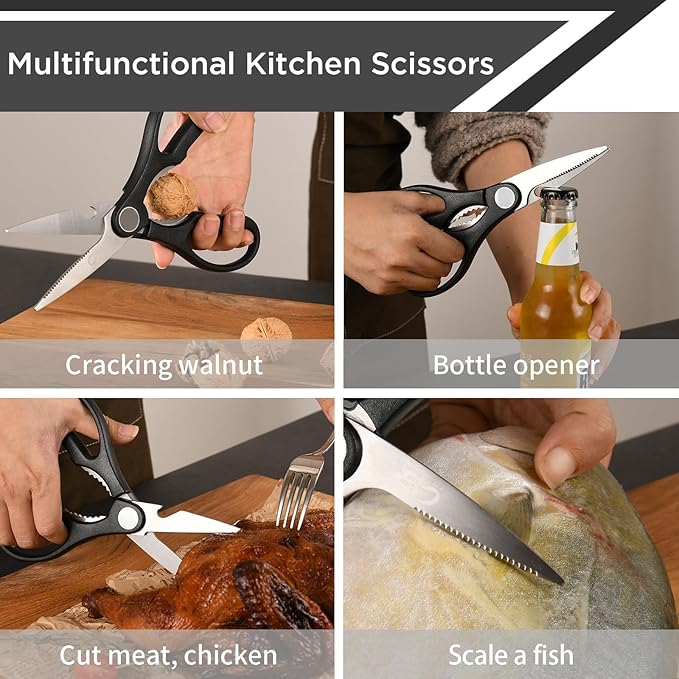 Multifunctional Kitchen Scissors

Cracking walnut

Bottle opener

Cut meat, chicken

Scale a fish