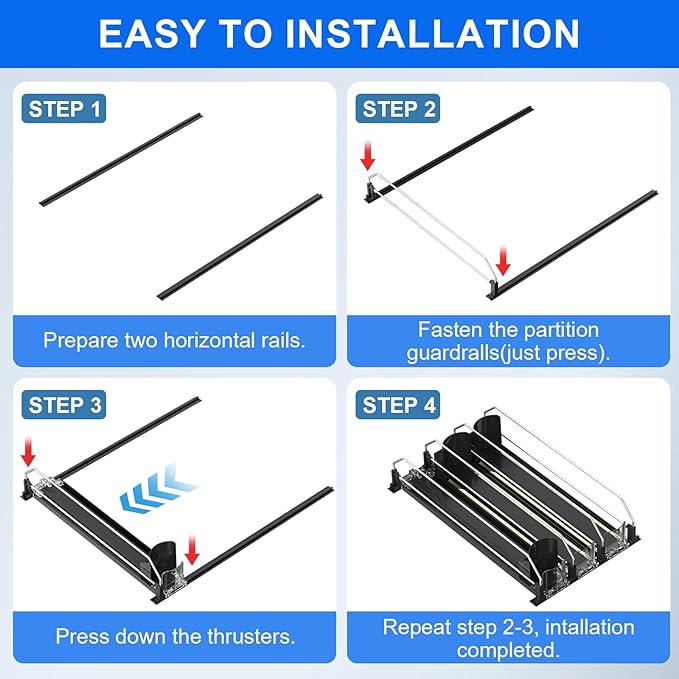 EASY TO INSTALLATION

STEP 1

Prepare two horizontal rails.

STEP 2

Fasten the partition guardralls(just press).

STEP 3

Press down the thrusters.

STEP 4

Repeat step 2-3, intallation completed.