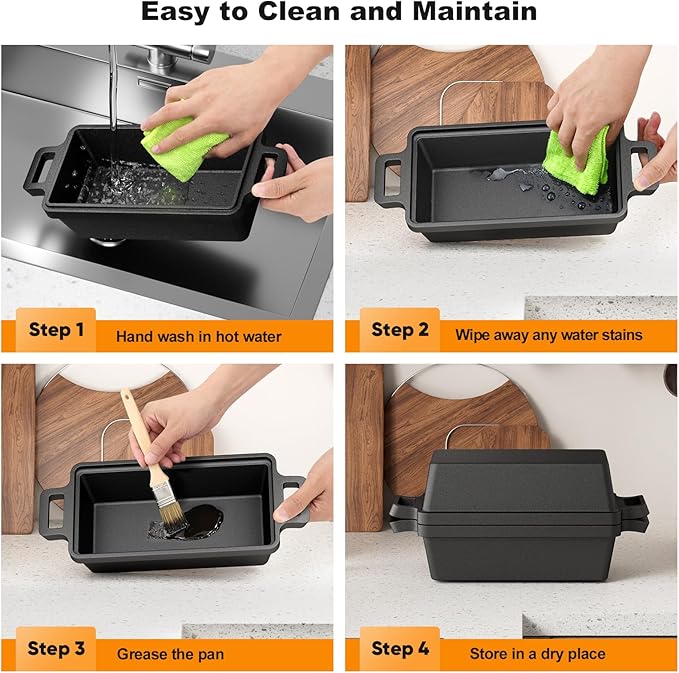 Easy to Clean and Maintain

Step 1 Hand wash in hot water

Step 2 Wipe away any water stains

Step 3 Grease the pan

Step 4 Store in a dry place