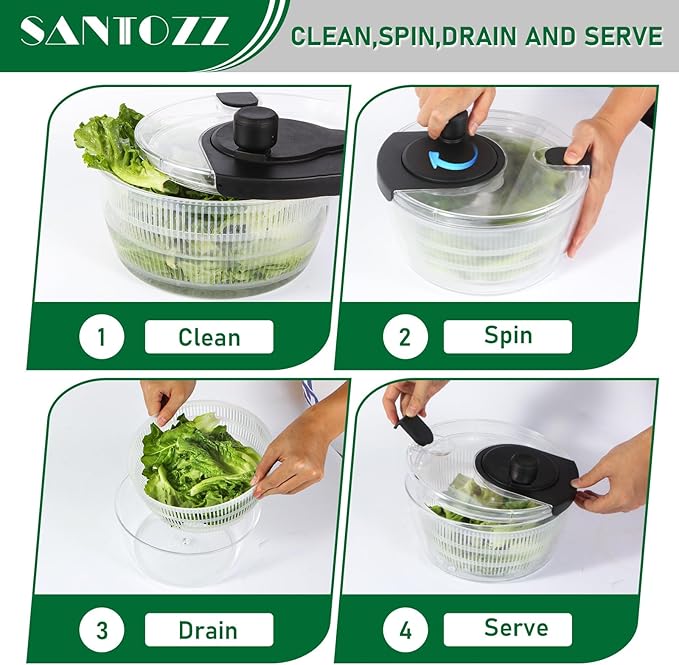 SANTOZZ

CLEAN,SPIN,DRAIN AND SERVE

1 Clean

2 Spin

3 Drain

4 Serve