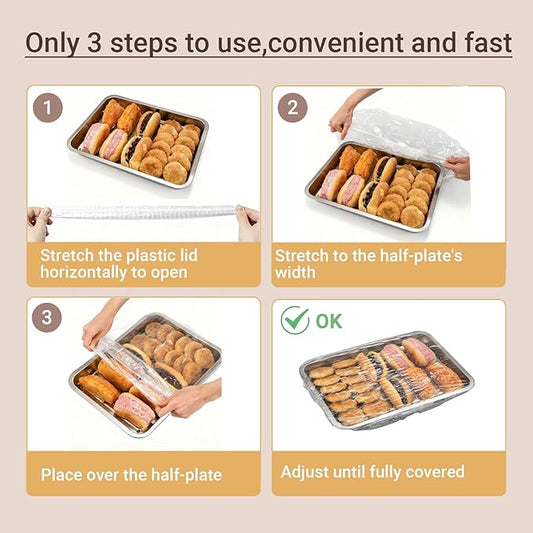 Only 3 steps to use,convenient and fast

1

Stretch the plastic lid horizontally to open

2

Stretch to the half-plate's width

3

Place over the half-plate

OK

Adjust until fully covered