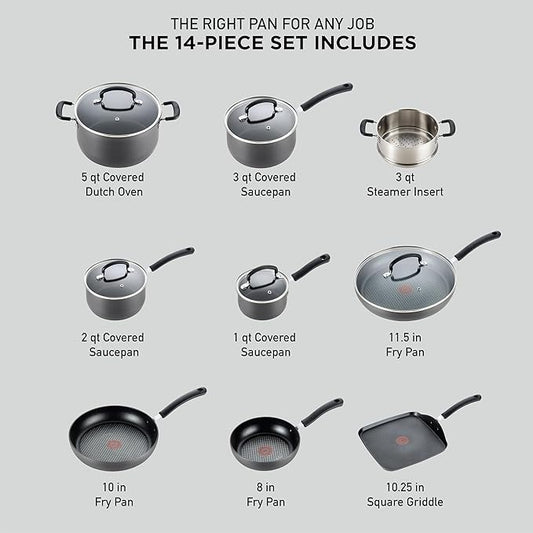 THE RIGHT PAN FOR ANY JOB
THE 14-PIECE SET INCLUDES

5 qt Covered
Dutch Oven

3 qt Covered
Saucepan

3 qt
Steamer Insert

2 qt Covered
Saucepan

1 qt Covered
Saucepan

11.5 in
Fry Pan

10 in
Fry Pan

8 in
Fry Pan

10.25 in
Square Griddle