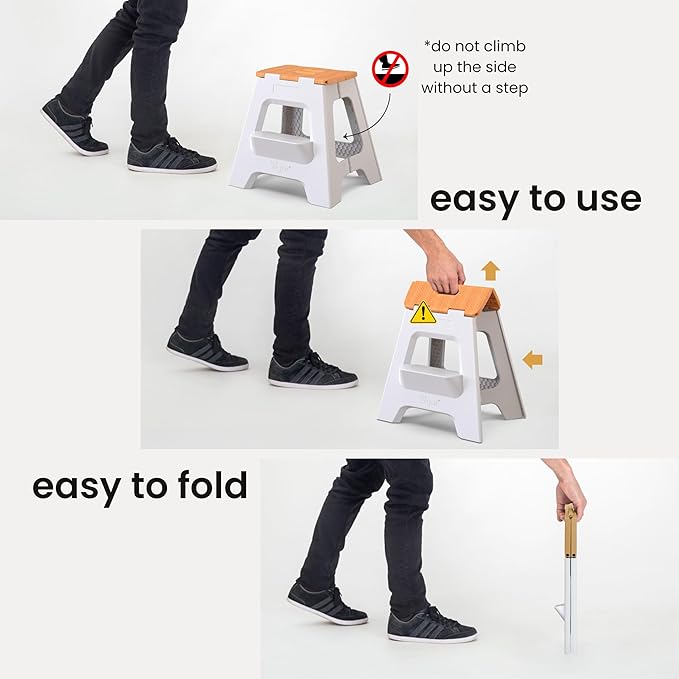 *do not climb up the side without a step

easy to use

easy to fold