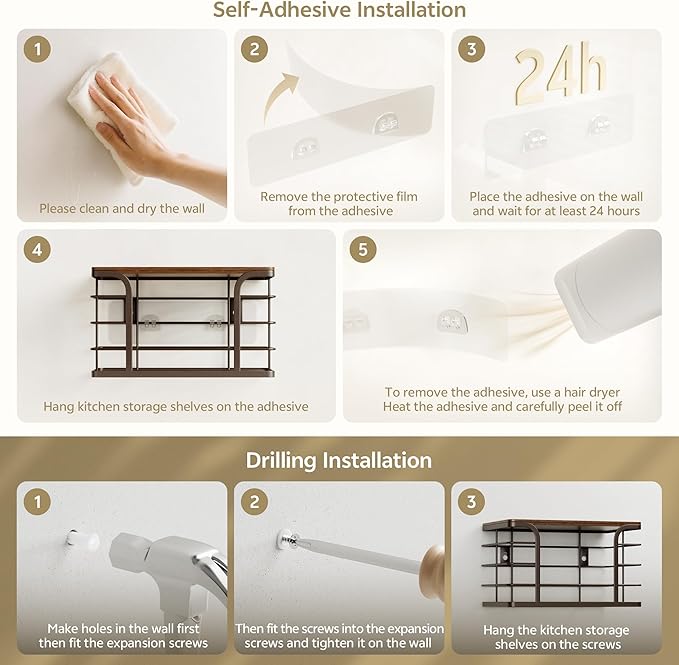 Self-Adhesive Installation

1
Please clean and dry the wall

2
Remove the protective film from the adhesive

3
24h
Place the adhesive on the wall and wait for at least 24 hours

4
Hang kitchen storage shelves on the adhesive

5
To remove the adhesive, use a hair dryer
Heat the adhesive and carefully peel it off

Drilling Installation

1
Make holes in the wall first then fit the expansion screws

2
Then fit the screws into the expansion screws and tighten it on the wall

3
Hang the kitchen storage shelves on the screws