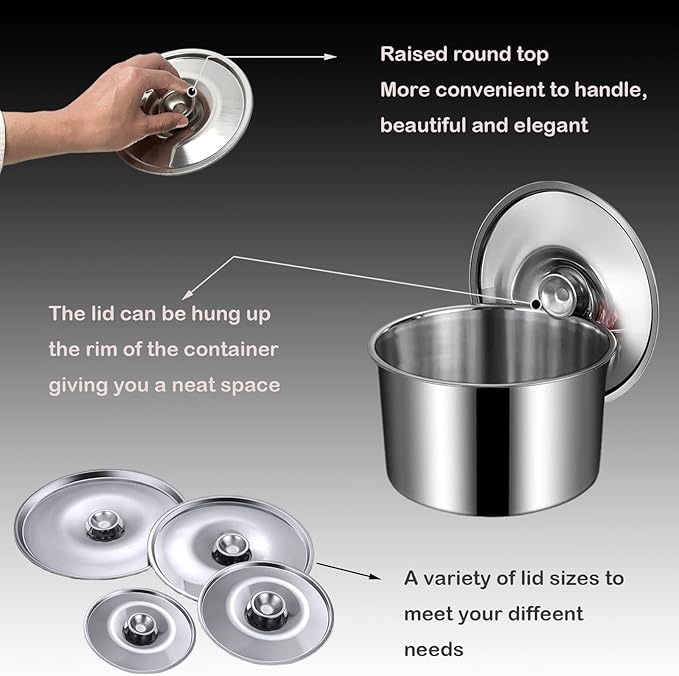 Raised round top
More convenient to handle, beautiful and elegant

The lid can be hung up the rim of the container giving you a neat space

A variety of lid sizes to meet your diffeent needs