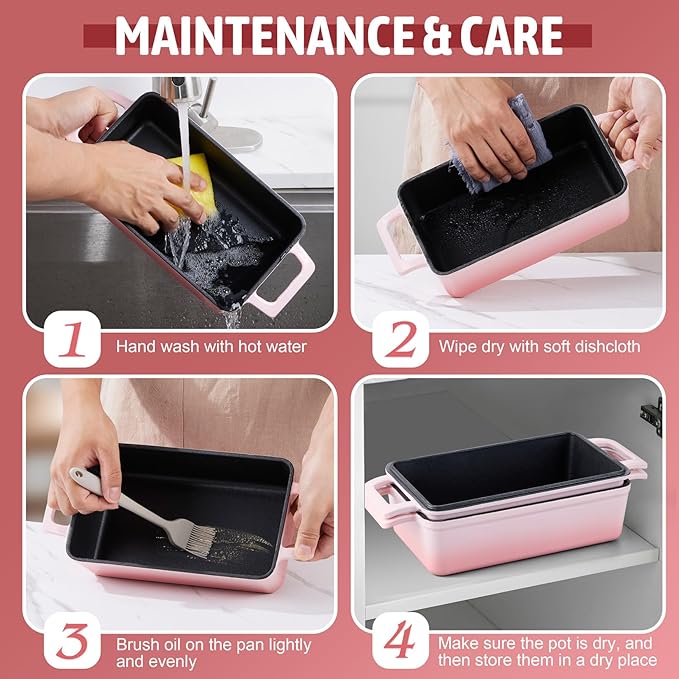 MAINTENANCE & CARE

1 Hand wash with hot water

2 Wipe dry with soft dishcloth

3 Brush oil on the pan lightly and evenly

4 Make sure the pot is dry, and then store them in a dry place