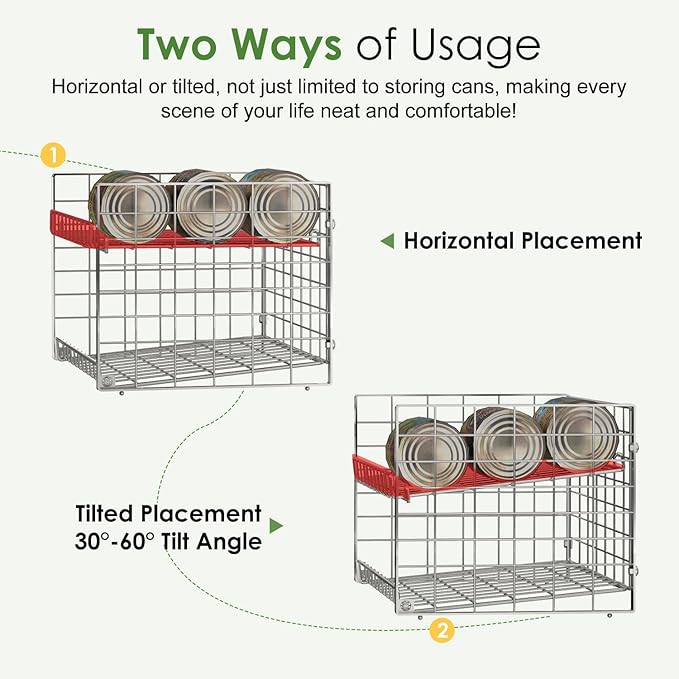 Two Ways of Usage

Horizontal or tilted, not just limited to storing cans, making every scene of your life neat and comfortable!

1

Horizontal Placement

Tilted Placement
30°-60° Tilt Angle

2