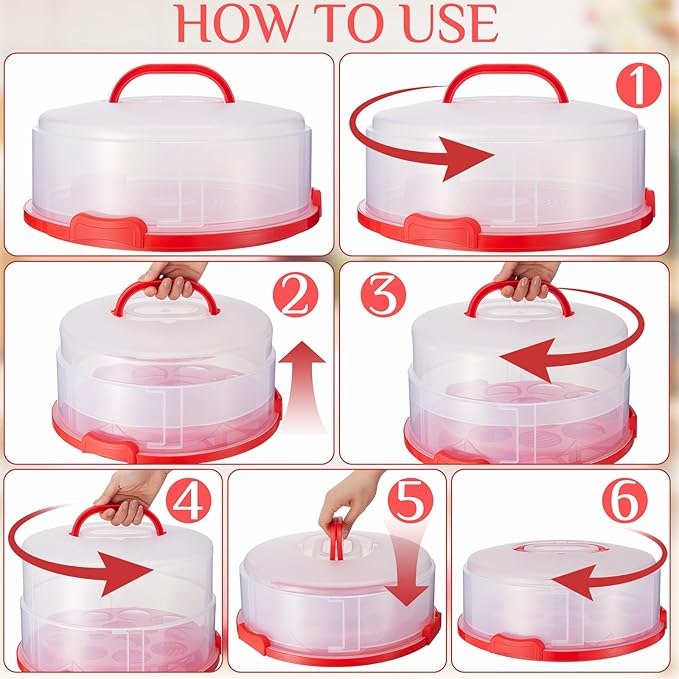 HOW TO USE

1

2

3

4

5

6