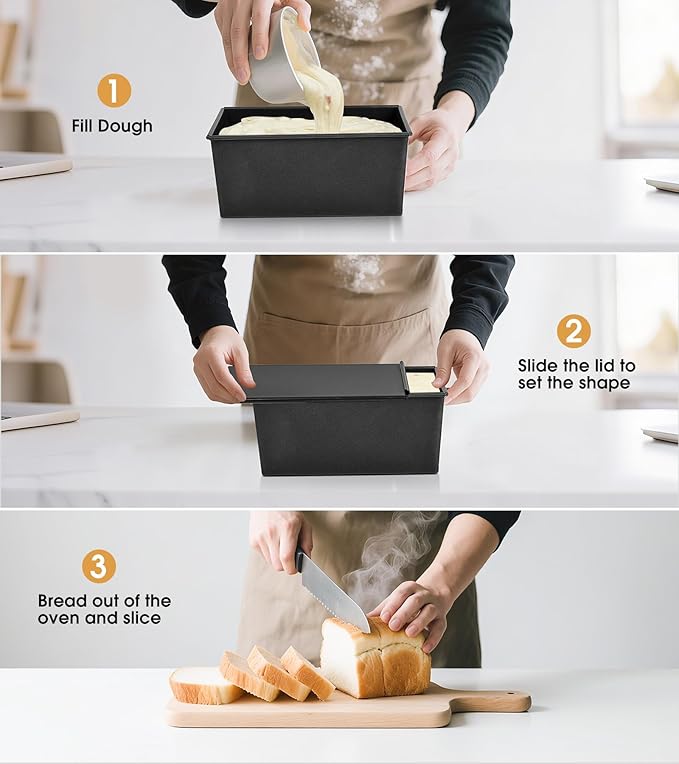 1
Fill Dough

2
Slide the lid to set the shape

3
Bread out of the oven and slice