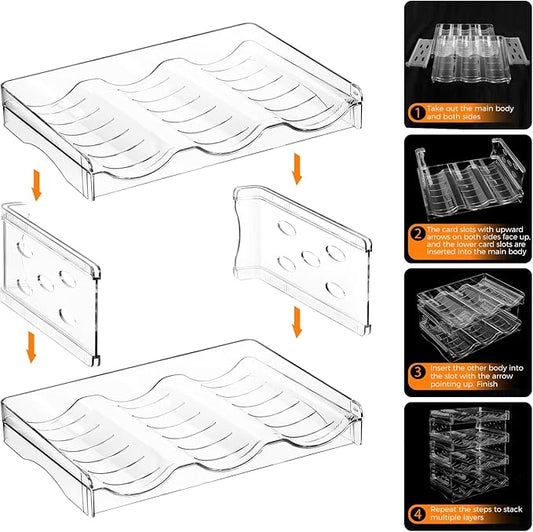 1 Take out the main body and both sides

2 The card slots with upward arrows on both sides face up, and the lower card slots are inserted into the main body

3 Insert the other body into the slot with the arrow pointing up. Finish

4 Repeat the steps to stack multiple layers