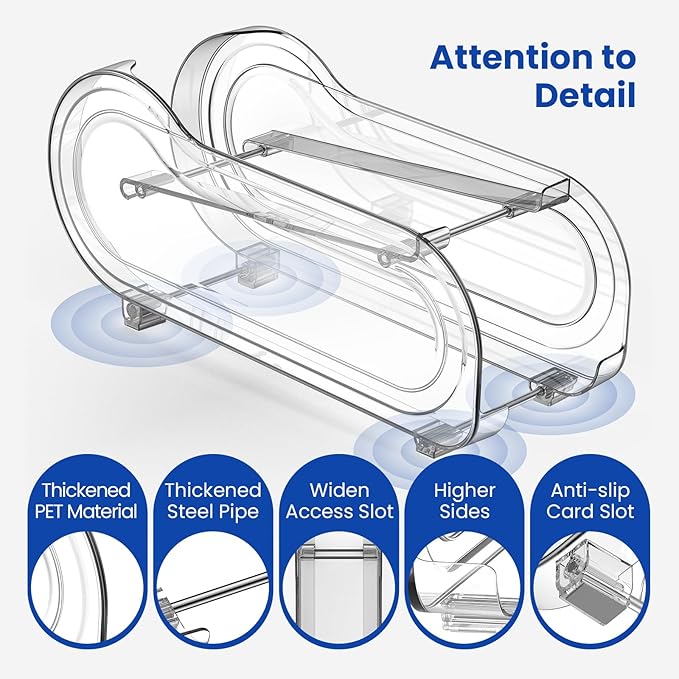 Attention to Detail

Thickened PET Material

Thickened Steel Pipe

Widen Access Slot

Higher Sides

Anti-slip Card Slot