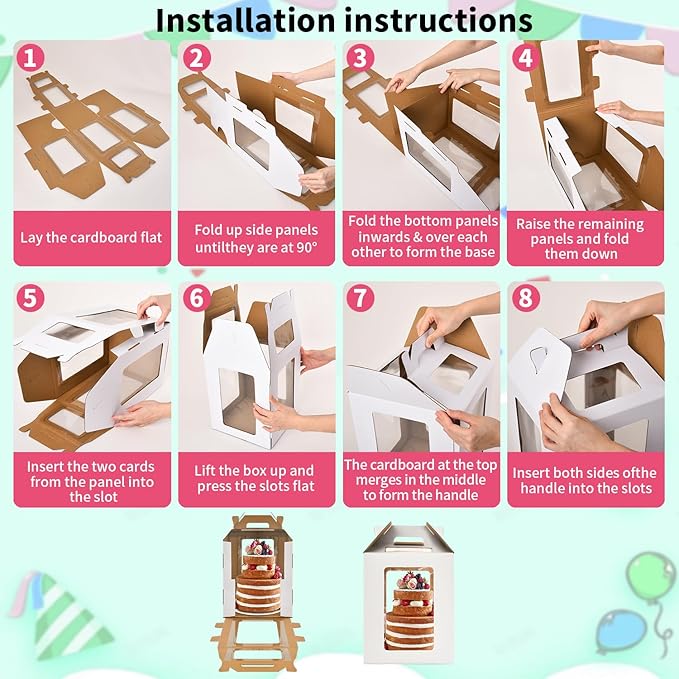 Installation instructions

1

Lay the cardboard flat

2

Fold up side panels untilthey are at 90°

3

Fold the bottom panels inwards & over each other to form the base

4

Raise the remaining panels and fold them down

5

Insert the two cards from the panel into the slot

6

Lift the box up and press the slots flat

7

The cardboard at the top merges in the middle to form the handle

8

Insert both sides ofthe handle into the slots