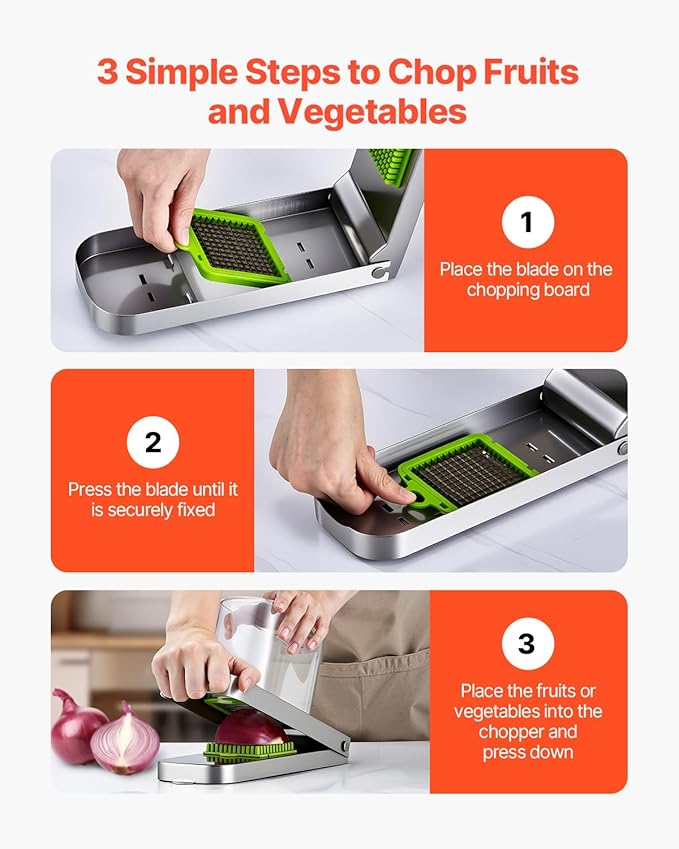 3 Simple Steps to Chop Fruits and Vegetables

1

Place the blade on the chopping board

2

Press the blade until it is securely fixed

3

Place the fruits or vegetables into the chopper and press down