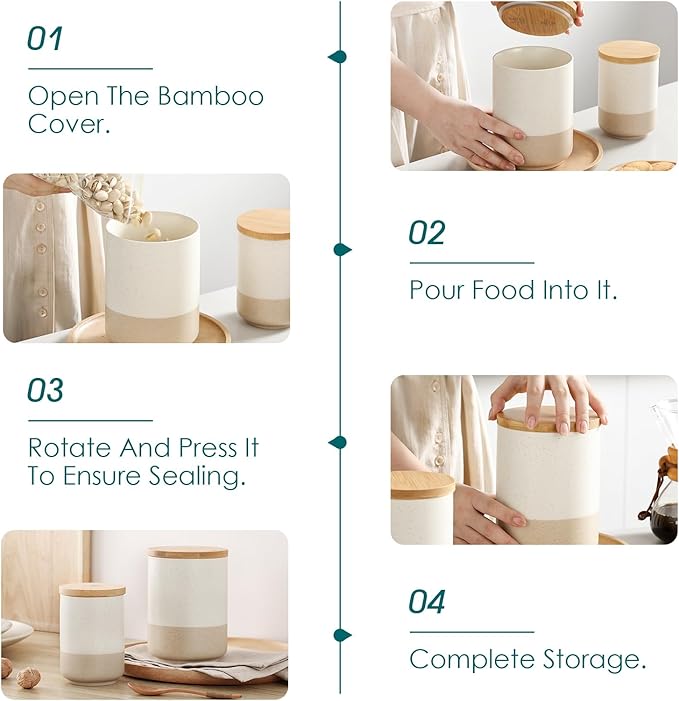 01

Open The Bamboo Cover.

02

Pour Food Into It.

03

Rotate And Press It To Ensure Sealing.

04

Complete Storage.