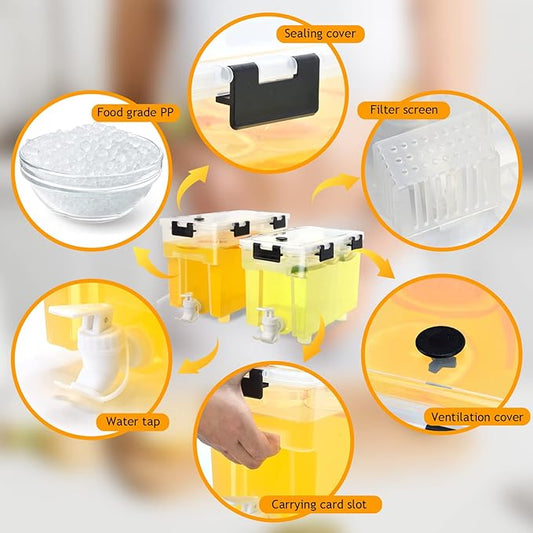 Sealing cover

Food grade PP

Filter screen

Water tap

Ventilation cover

Carrying card slot