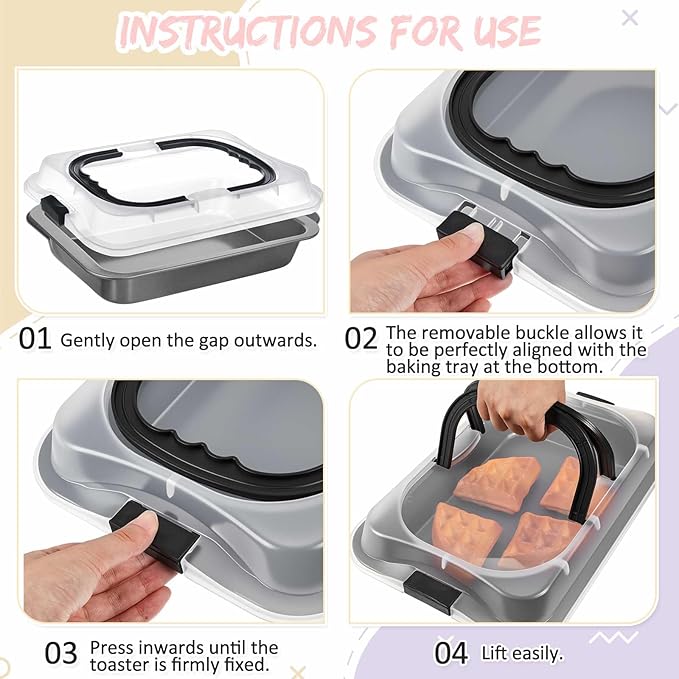 INSTRUCTIONS FOR USE

01 Gently open the gap outwards.

02 The removable buckle allows it to be perfectly aligned with the baking tray at the bottom.

03 Press inwards until the toaster is firmly fixed.

04 Lift easily.