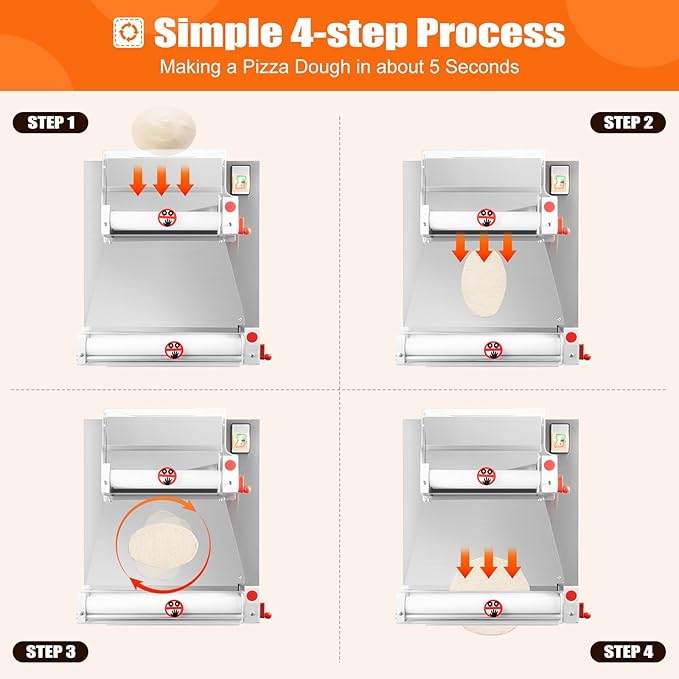 Simple 4-step Process

Making a Pizza Dough in about 5 Seconds

STEP 1

STEP 2

STEP 3

STEP 4