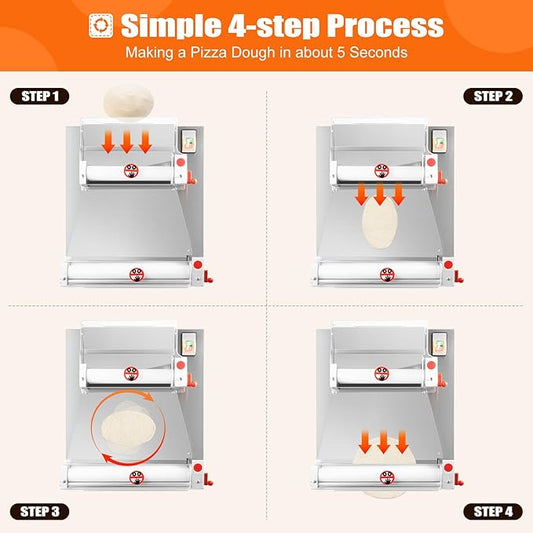 Simple 4-step Process

Making a Pizza Dough in about 5 Seconds

STEP 1

STEP 2

STEP 3

STEP 4