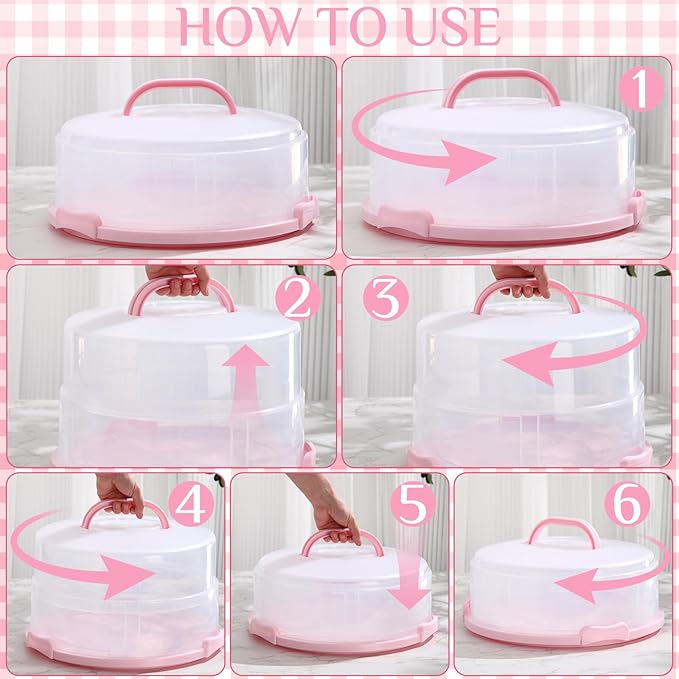 HOW TO USE

1

2

3

4

5

6