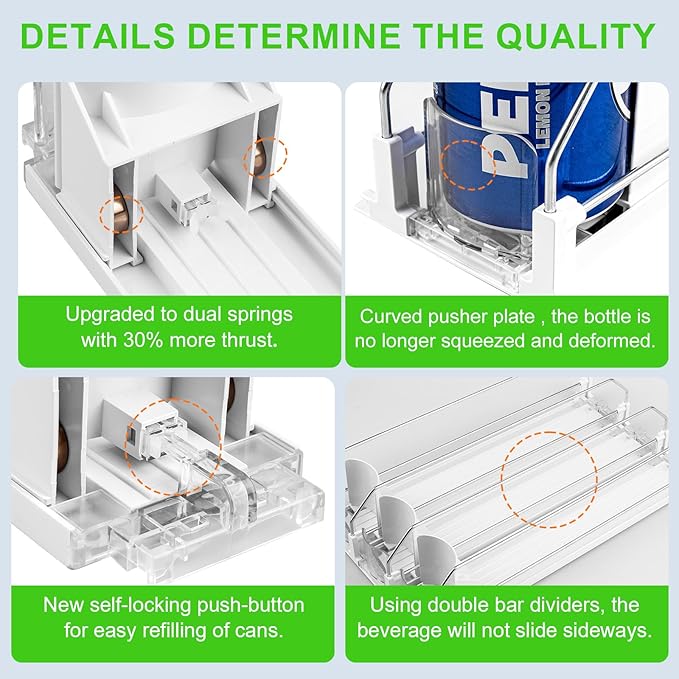 DETAILS DETERMINE THE QUALITY

PE
LEMON

Upgraded to dual springs with 30% more thrust.

Curved pusher plate , the bottle is no longer squeezed and deformed.

New self-locking push-button for easy refilling of cans.

Using double bar dividers, the beverage will not slide sideways.