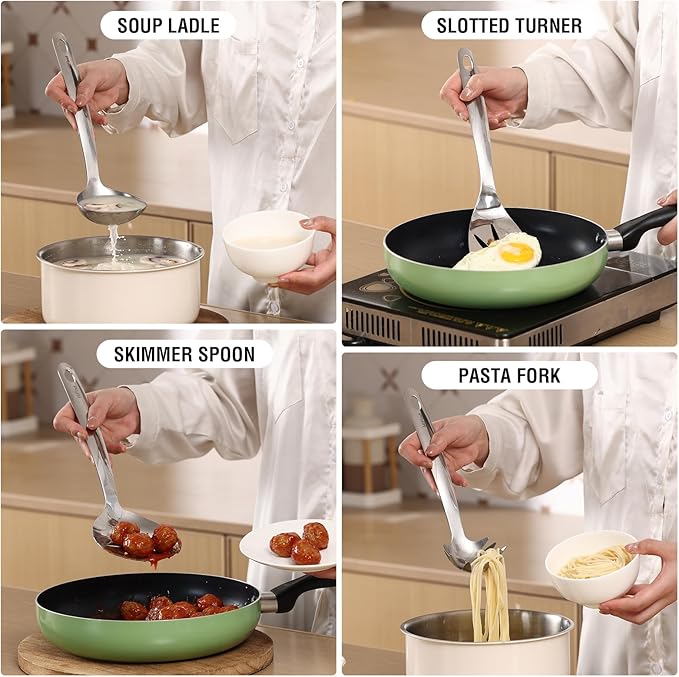 SOUP LADLE

SLOTTED TURNER

SKIMMER SPOON

PASTA FORK