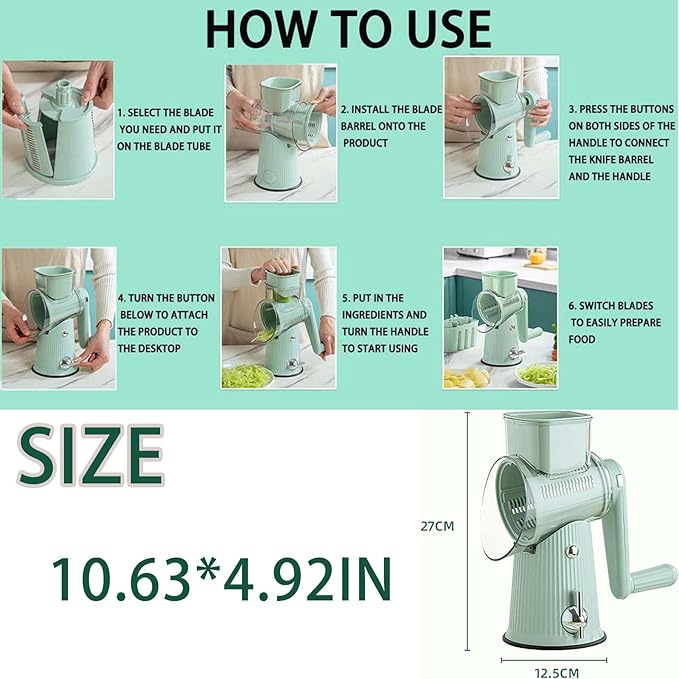 HOW TO USE

1. SELECT THE BLADE YOU NEED AND PUT IT ON THE BLADE TUBE

2. INSTALL THE BLADE BARREL ONTO THE PRODUCT

3. PRESS THE BUTTONS ON BOTH SIDES OF THE HANDLE TO CONNECT THE KNIFE BARREL AND THE HANDLE

4. TURN THE BUTTON BELOW TO ATTACH THE PRODUCT TO THE DESKTOP

5. PUT IN THE INGREDIENTS AND TURN THE HANDLE TO START USING

6. SWITCH BLADES TO EASILY PREPARE FOOD

SIZE

10.63*4.92IN

27CM

12.5CM