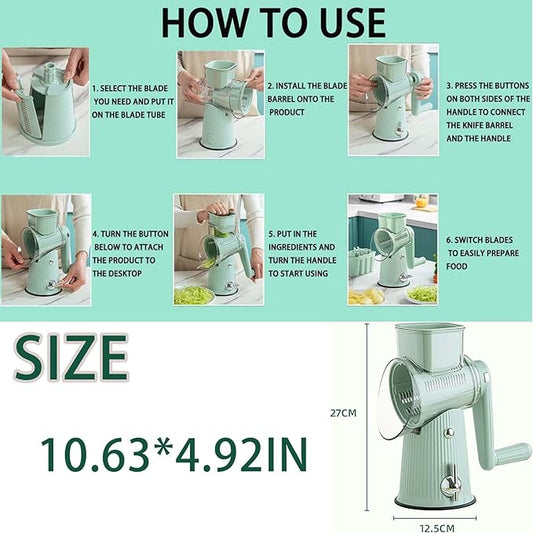 HOW TO USE

1. SELECT THE BLADE YOU NEED AND PUT IT ON THE BLADE TUBE

2. INSTALL THE BLADE BARREL ONTO THE PRODUCT

3. PRESS THE BUTTONS ON BOTH SIDES OF THE HANDLE TO CONNECT THE KNIFE BARREL AND THE HANDLE

4. TURN THE BUTTON BELOW TO ATTACH THE PRODUCT TO THE DESKTOP

5. PUT IN THE INGREDIENTS AND TURN THE HANDLE TO START USING

6. SWITCH BLADES TO EASILY PREPARE FOOD

SIZE

10.63*4.92IN

27CM

12.5CM