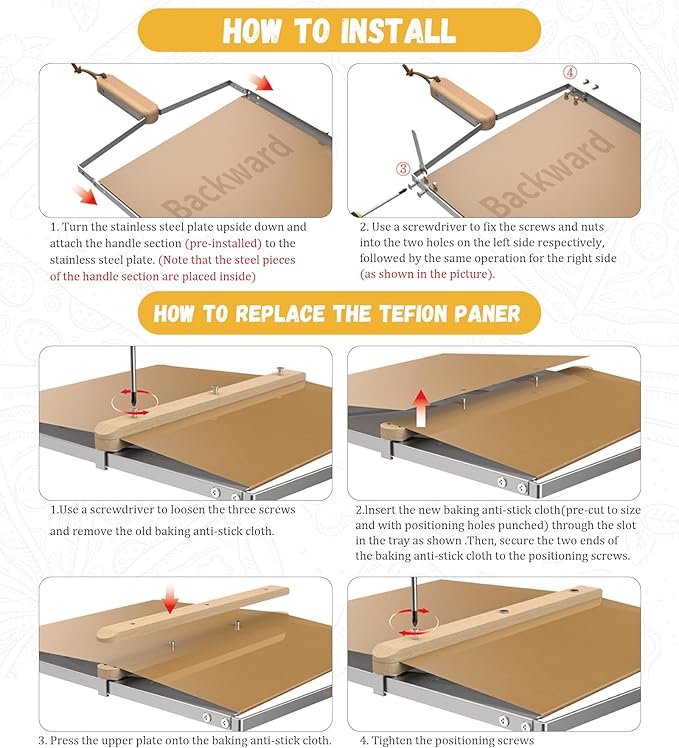 HOW TO INSTALL

Backward

1. Turn the stainless steel plate upside down and attach the handle section (pre-installed) to the stainless steel plate. (Note that the steel pieces of the handle section are placed inside)

④

③

Backward

2. Use a screwdriver to fix the screws and nuts into the two holes on the left side respectively, followed by the same operation for the right side (as shown in the picture).

HOW TO REPLACE THE TEFION PANER

1.Use a screwdriver to loosen the three screws and remove the old baking anti-stick cloth.

2.Insert the new baking anti-stick cloth(pre-cut to size and with positioning holes punched) through the slot in the tray as shown .Then, secure the two ends of the baking anti-stick cloth to the positioning screws.

3. Press the upper plate onto the baking anti-stick cloth.

4. Tighten the positioning screws