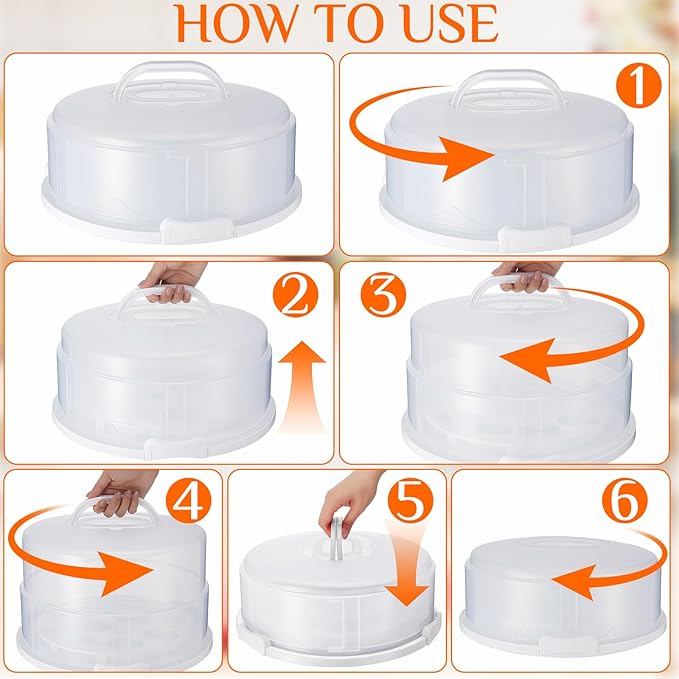 HOW TO USE

1

2

3

4

5

6