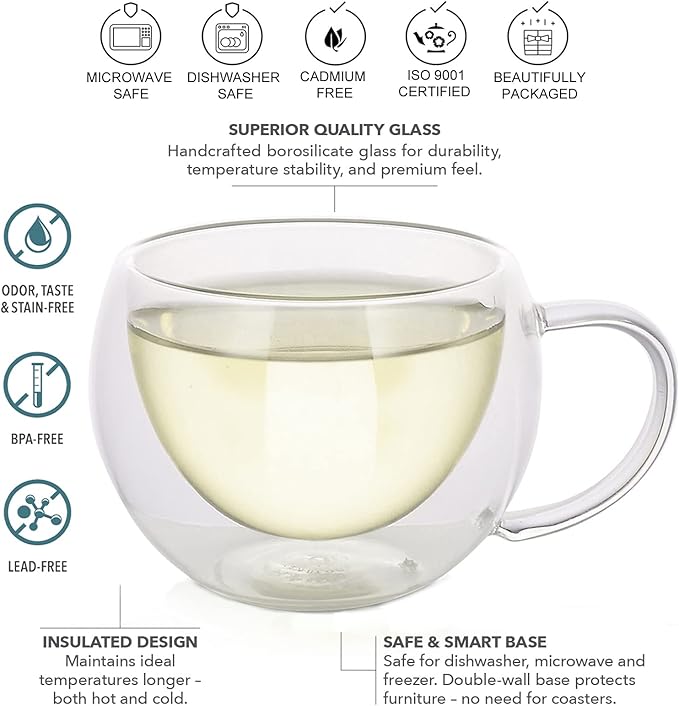 MICROWAVE SAFE

DISHWASHER SAFE

CADMIUM FREE

ISO 9001 CERTIFIED

BEAUTIFULLY PACKAGED

SUPERIOR QUALITY GLASS
Handcrafted borosilicate glass for durability, temperature stability, and premium feel.

ODOR, TASTE & STAIN-FREE

BPA-FREE

LEAD-FREE

INSULATED DESIGN
Maintains ideal temperatures longer – both hot and cold.

SAFE & SMART BASE
Safe for dishwasher, microwave and freezer. Double-wall base protects furniture – no need for coasters.