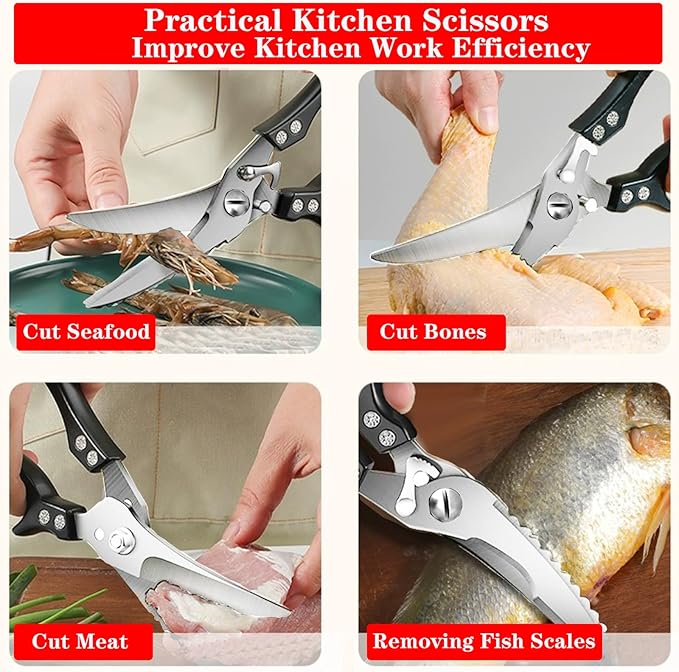 Practical Kitchen Scissors
Improve Kitchen Work Efficiency

Cut Seafood

Cut Bones

Cut Meat

Removing Fish Scales