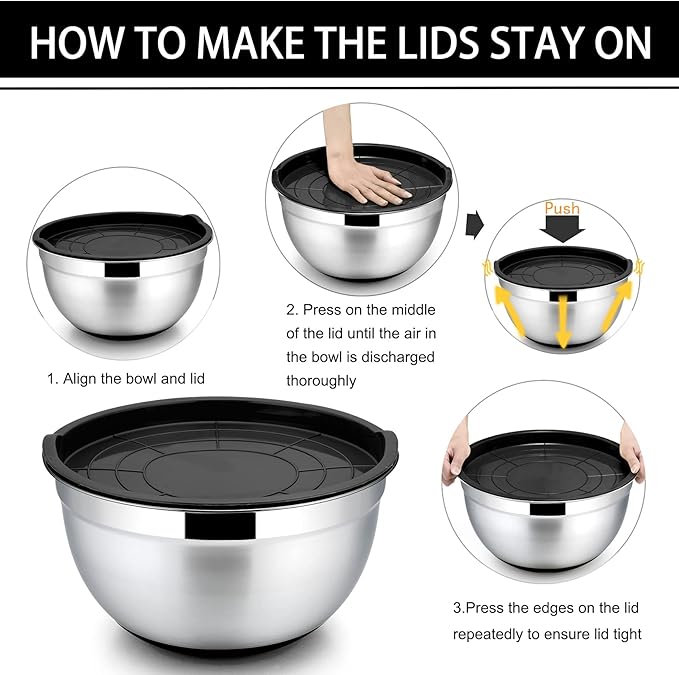 HOW TO MAKE THE LIDS STAY ON

1. Align the bowl and lid

2. Press on the middle of the lid until the air in the bowl is discharged thoroughly

Push

3.Press the edges on the lid repeatedly to ensure lid tight