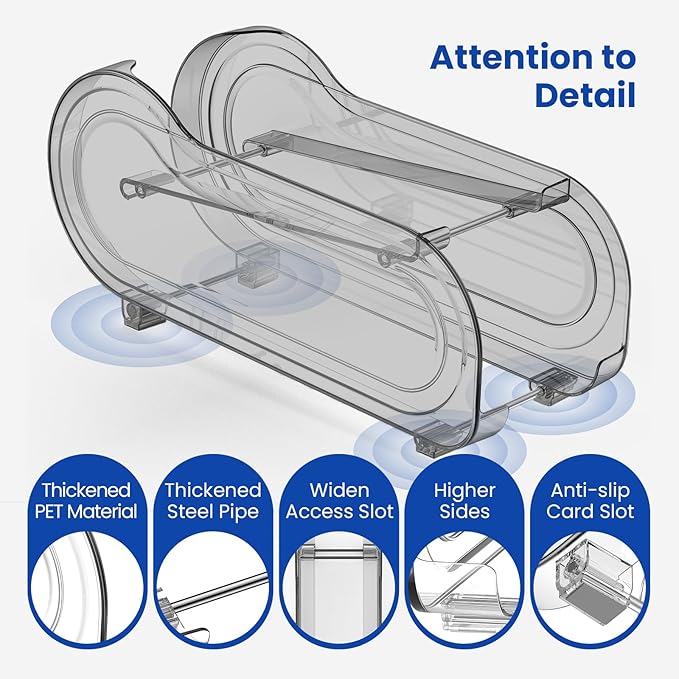 Attention to Detail

Thickened PET Material

Thickened Steel Pipe

Widen Access Slot

Higher Sides

Anti-slip Card Slot