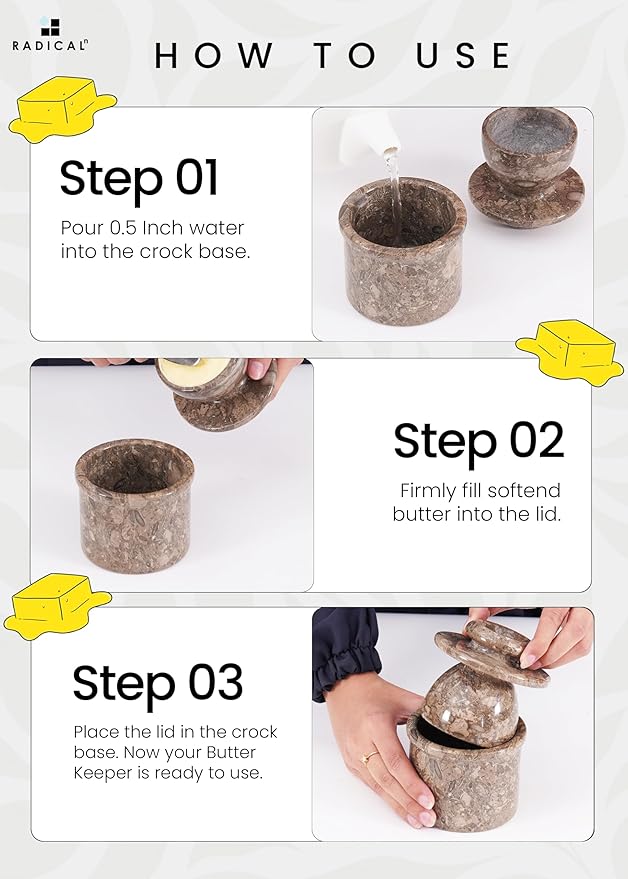 RADICAL

HOW TO USE

Step 01

Pour 0.5 Inch water into the crock base.

Step 02

Firmly fill softend butter into the lid.

Step 03

Place the lid in the crock base. Now your Butter Keeper is ready to use.