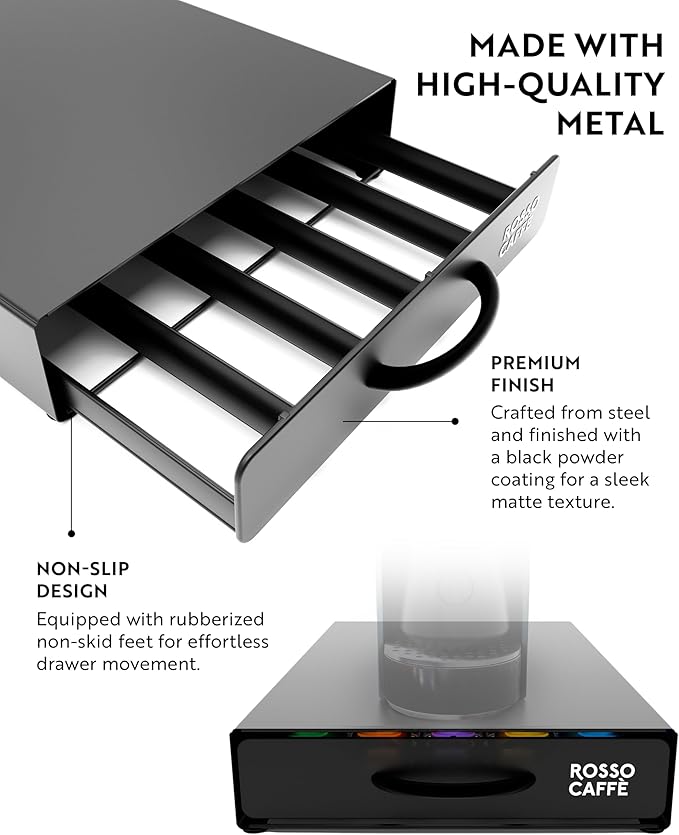 MADE WITH HIGH-QUALITY METAL

ROSSO CAFFÈ

PREMIUM FINISH

Crafted from steel and finished with a black powder coating for a sleek matte texture.

NON-SLIP DESIGN

Equipped with rubberized non-skid feet for effortless drawer movement.

ROSSO CAFFÈ