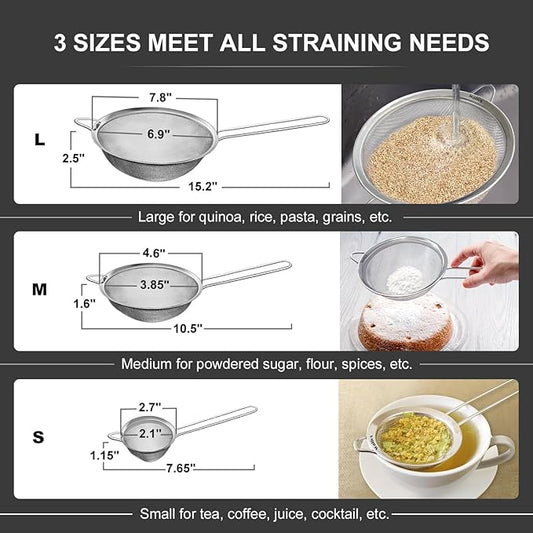 3 SIZES MEET ALL STRAINING NEEDS

L

7.8''

6.9''

2.5''

15.2''

Large for quinoa, rice, pasta, grains, etc.

M

4.6''

3.85''

1.6''

10.5''

Medium for powdered sugar, flour, spices, etc.

S

2.7''

2.1''

1.15''

7.65''

Small for tea, coffee, juice, cocktail, etc.