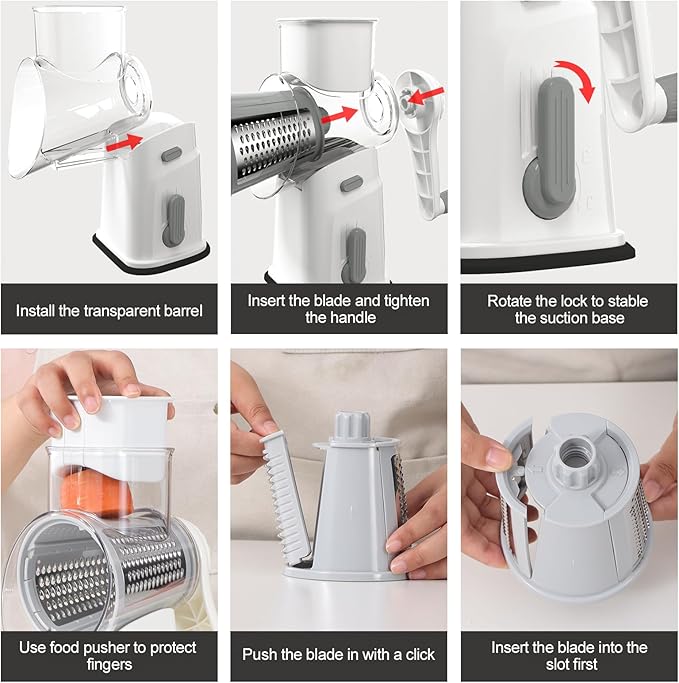 Install the transparent barrel

Insert the blade and tighten the handle

Rotate the lock to stable the suction base

Use food pusher to protect fingers

Push the blade in with a click

Insert the blade into the slot first