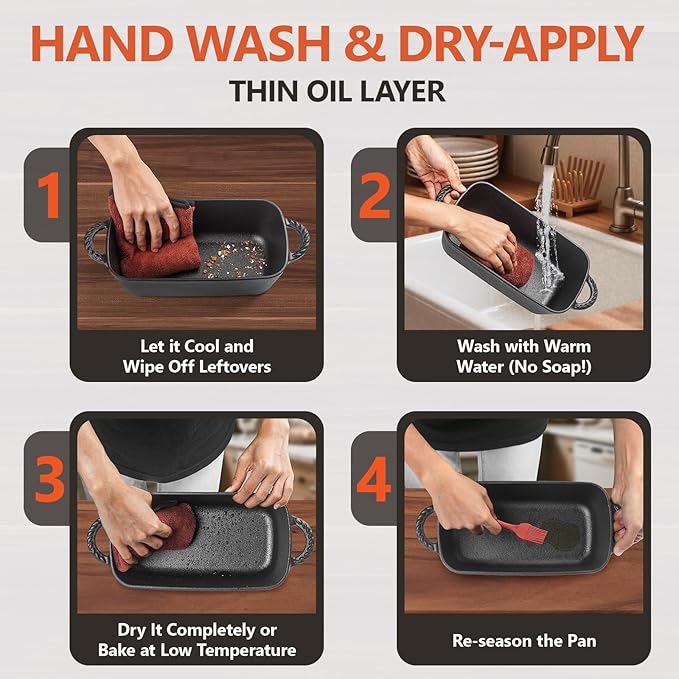 HAND WASH & DRY-APPLY
THIN OIL LAYER

1
Let it Cool and Wipe Off Leftovers

2
Wash with Warm Water (No Soap!)

3
Dry It Completely or Bake at Low Temperature

4
Re-season the Pan